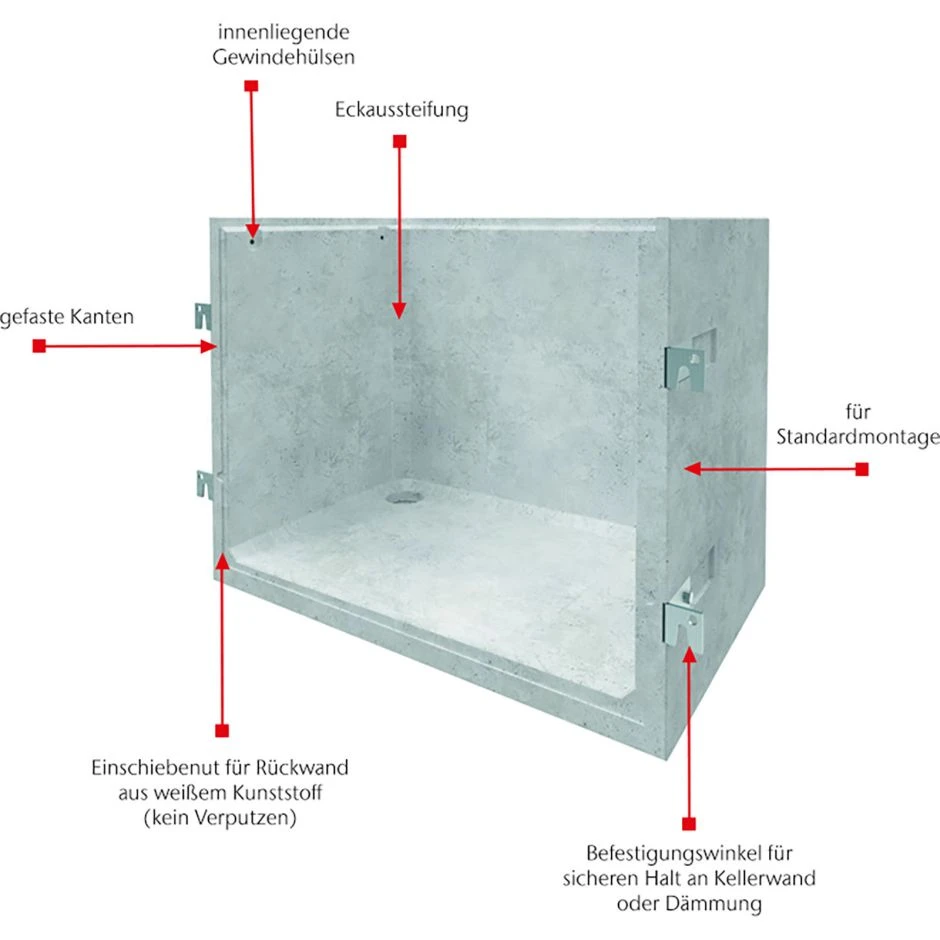 innenliegende Gewindehülsen

Eckaussteifung

gefaste Kanten

für Standardmontage

Einschiebenut für Rückwand aus weißem Kunststoff (kein Verputzen)

Befestigungswinkel für sicheren Halt an Kellerwand oder Dämmung