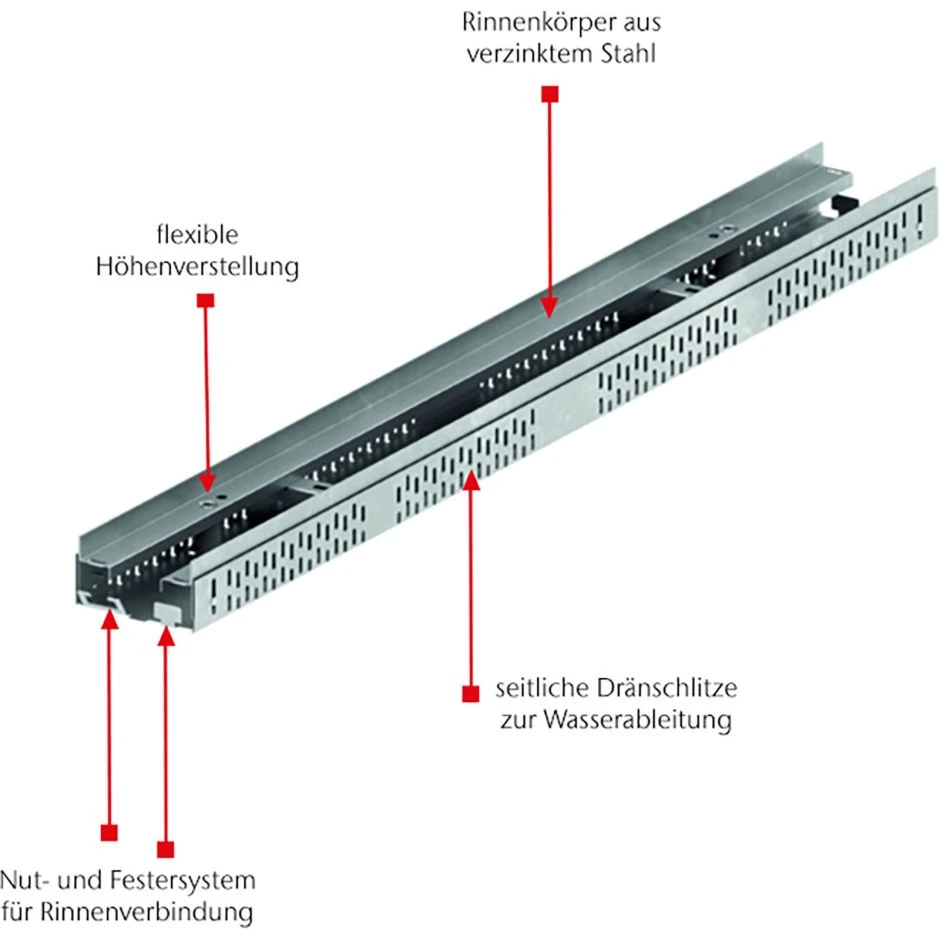 Rinnenkörper aus verzinktem Stahl

flexible Höhenverstellung

seitliche Dränschlitze zur Wasserableitung

Nut- und Festersystem für Rinnenverbindung