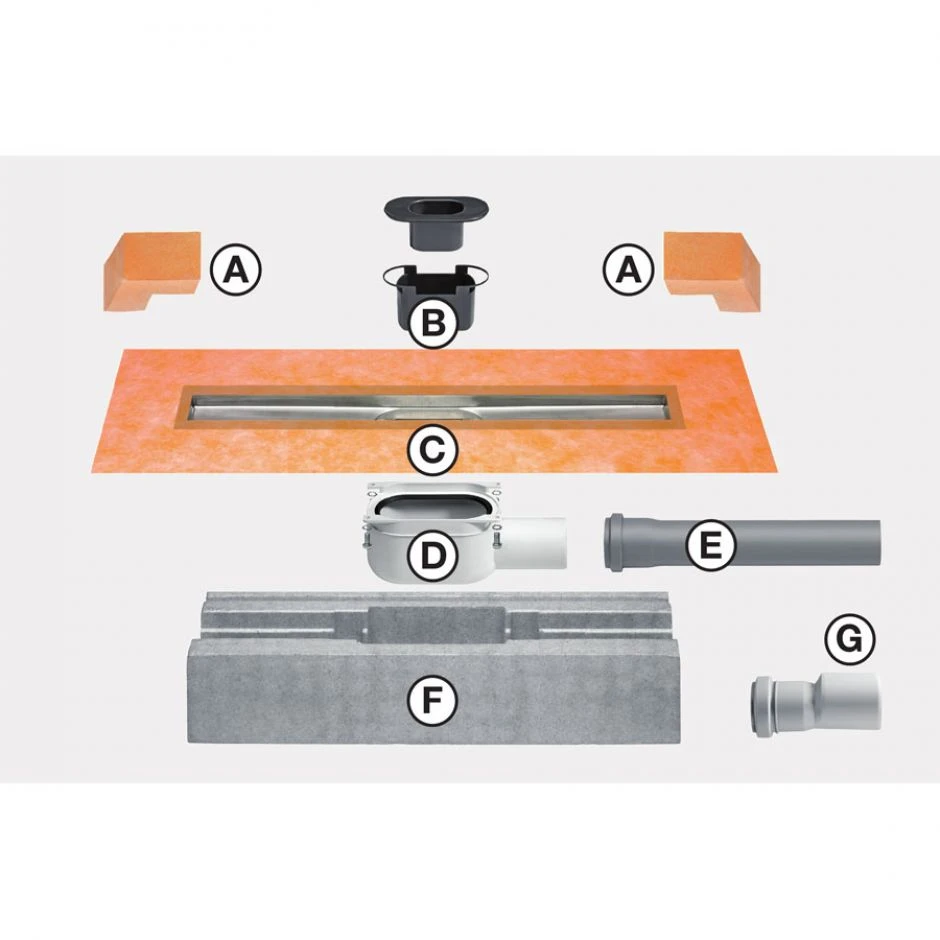 A
B
A
C
D
E
G
F